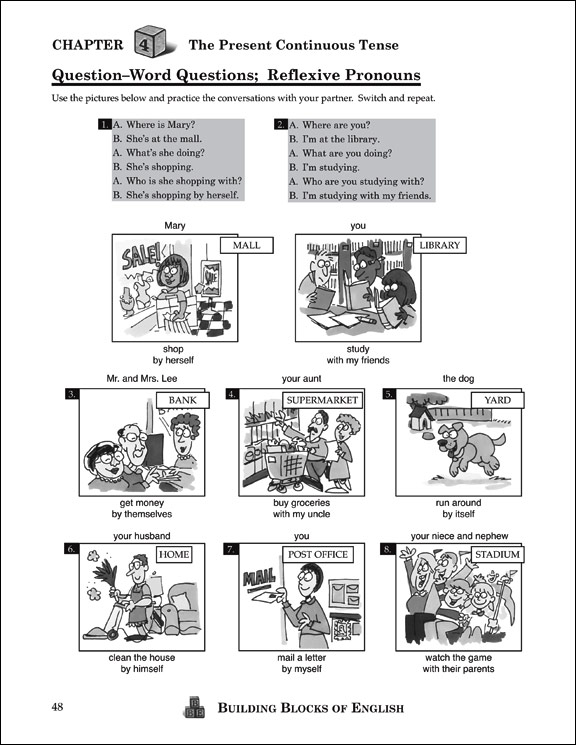 CHAPTER 4 The Present Continuous Tense

Question–Word Questions; Reflexive Pronouns

Use the pictures below and practice the conversations with your partner. Switch and repeat.

1. A. Where is Mary?
B. She's at the mall.
A. What's she doing?
B. She's shopping.
A. Who is she shopping with?
B. She's shopping by herself.

2. A. Where are you?
B. I'm at the library.
A. What are you doing?
B. I'm studying.
A. Who are you studying with?
B. I'm studying with my friends.

Mary
MALL
SALE!
shop
by herself

you
LIBRARY
study
with my friends

Mr. and Mrs. Lee
3. BANK
get money
by themselves

your aunt
4. SUPERMARKET
buy groceries
with my uncle

the dog
5. YARD
run around
by itself

your husband
6. HOME
clean the house
by himself

you
7. POST OFFICE
MAIL
mail a letter
by myself

your niece and nephew
8. STADIUM
watch the game
with their parents

48 BUILDING BLOCKS OF ENGLISH